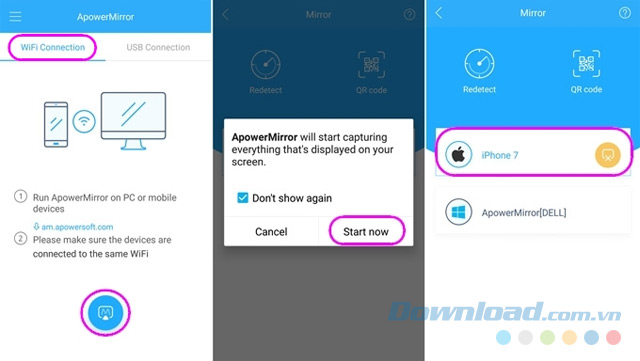 ApowerMirror

WiFi Connection

USB Connection

① Run ApowerMirror on PC or mobile devices

am.apowersoft.com

② Please make sure the devices are connected to the same WiFi

Mirror

Redetect

QR code

ApowerMirror will start capturing everything that's displayed on your screen.

Don't show again

Cancel

Start now

Mirror

Redetect

QR code

iPhone 7

ApowerMirror[DELL]

Download.com.vn