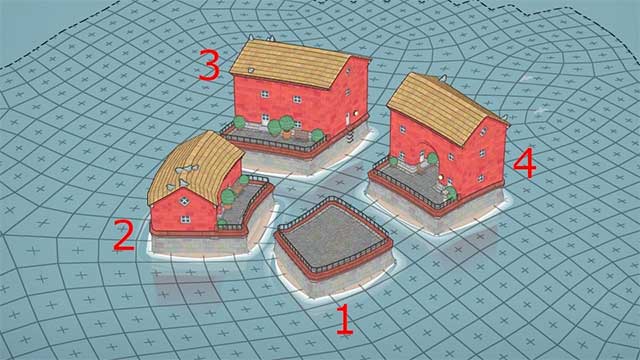 3
4
2
1